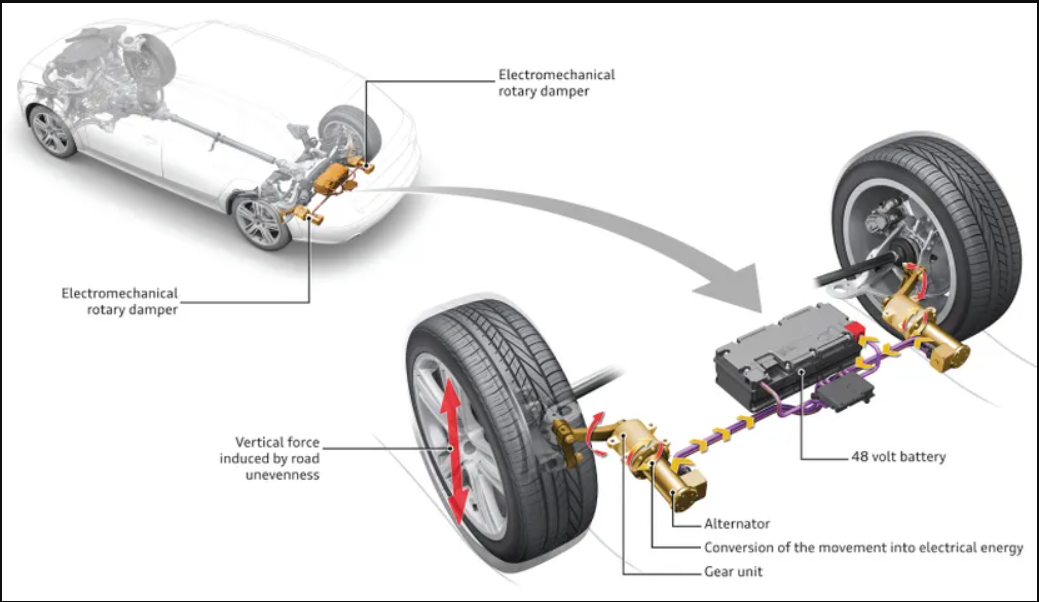 Electromechanical rotary damper

Electromechanical rotary damper

Vertical force induced by road unevenness

48 volt battery

Alternator

Conversion of the movement into electrical energy

Gear unit