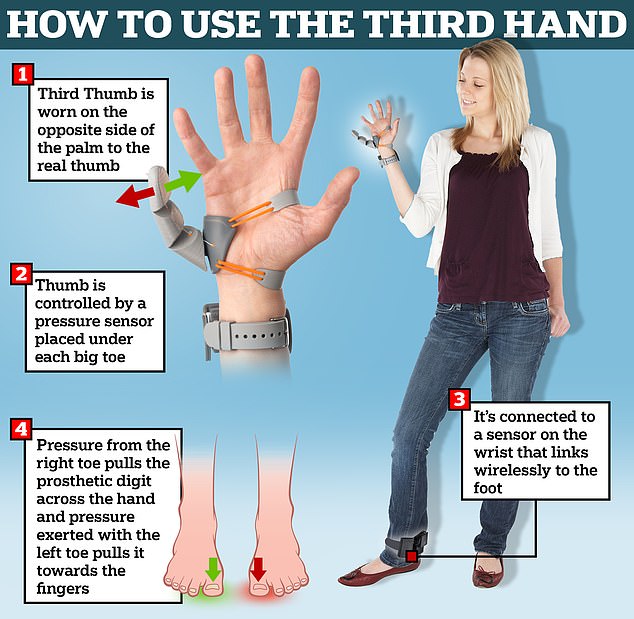 HOW TO USE THE THIRD HAND

1
Third Thumb is worn on the opposite side of the palm to the real thumb

2
Thumb is controlled by a pressure sensor placed under each big toe

3
It's connected to a sensor on the wrist that links wirelessly to the foot

4
Pressure from the right toe pulls the prosthetic digit across the hand and pressure exerted with the left toe pulls it towards the fingers